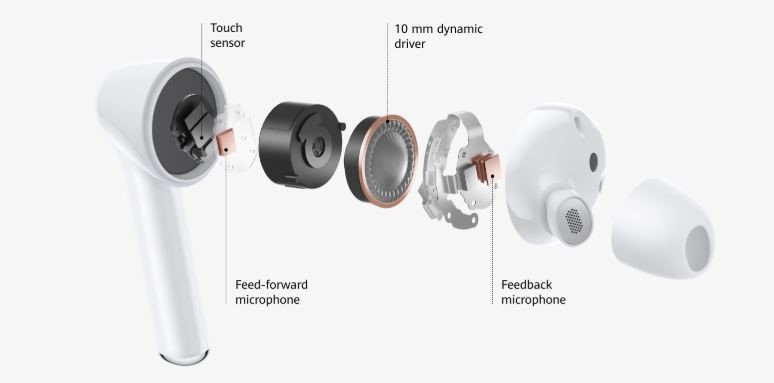 Touch sensor

10 mm dynamic driver

Feed-forward microphone

Feedback microphone